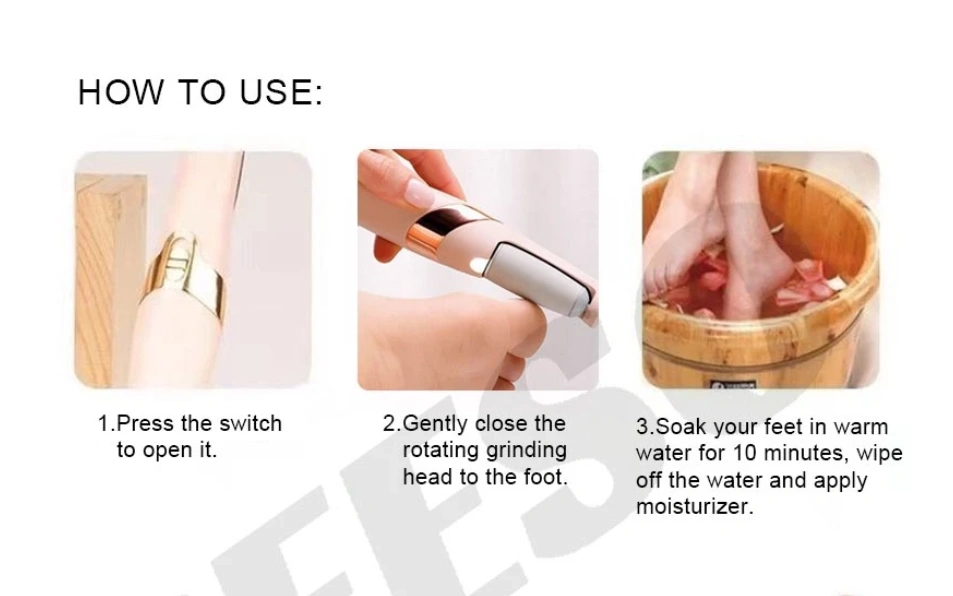 HOW TO USE:

1.Press the switch to open it.

2.Gently close the rotating grinding head to the foot.

3.Soak your feet in warm water for 10 minutes, wipe off the water and apply moisturizer.